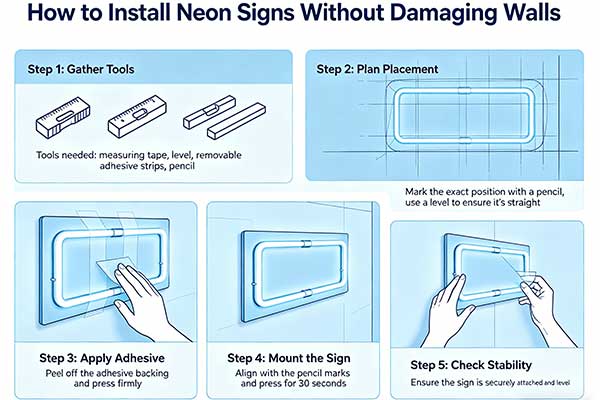 How to Install Neon Signs Without Damaging Walls

Step 1: Gather Tools

Tools needed: measuring tape, level, removable adhesive strips, pencil

Step 2: Plan Placement

Mark the exact position with a pencil, use a level to ensure it's straight

Step 3: Apply Adhesive

Peel off the adhesive backing and press firmly

Step 4: Mount the Sign

Align with the pencil marks and press for 30 seconds

Step 5: Check Stability

Ensure the sign is securely attached and level